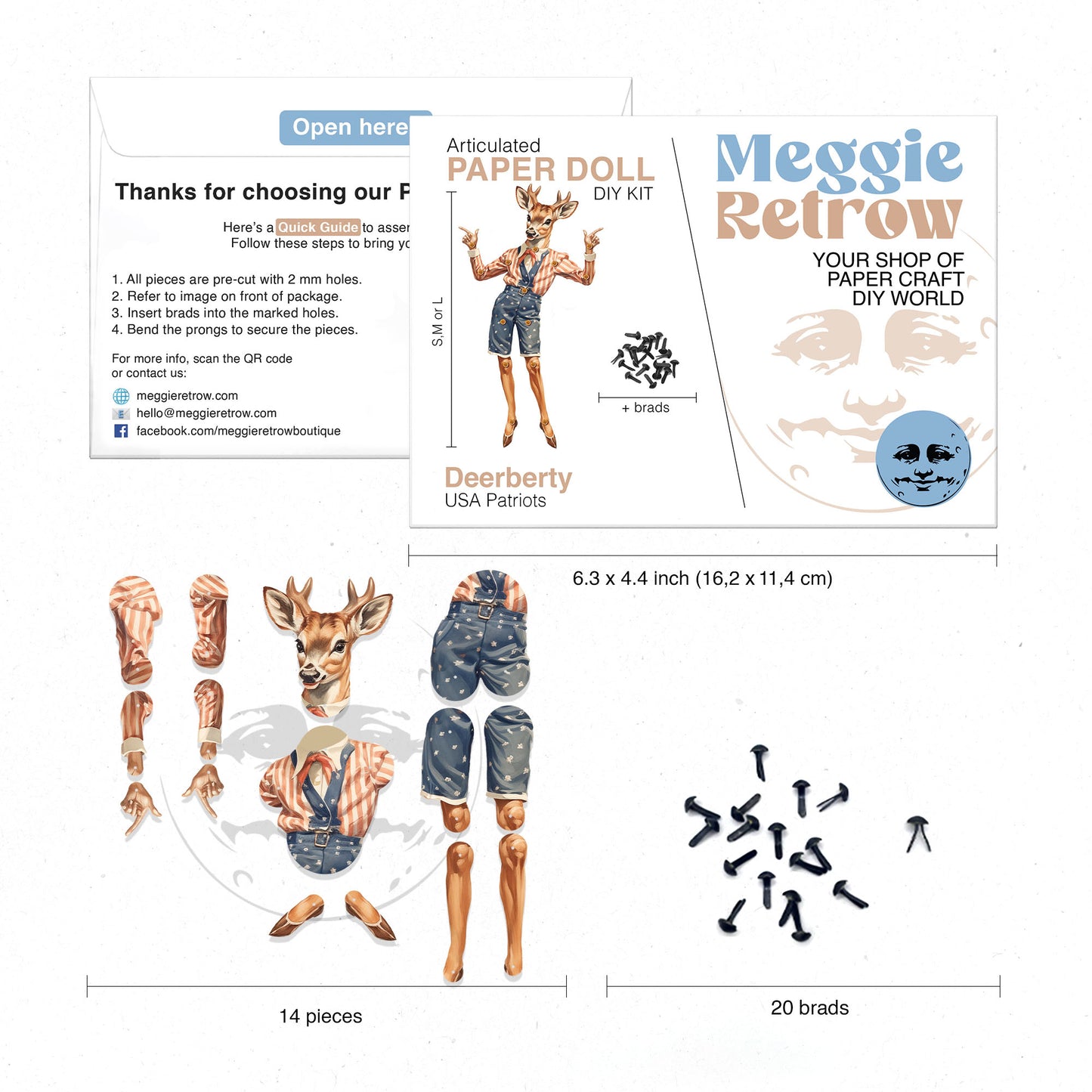 Open here

Thanks for choosing our P

Here's a Quick Guide to asser
Follow these steps to bring yo

1. All pieces are pre-cut with 2 mm holes.
2. Refer to image on front of package.
3. Insert brads into the marked holes.
4. Bend the prongs to secure the pieces.

For more info, scan the QR code or contact us:

meggieretrow.com
hello@meggieretrow.com
facebook.com/meggieretrowboutique

Articulated
PAPER DOLL
DIY KIT

S,M or L

+ brads

Deerberty
USA Patriots

Meggie Retrow

YOUR SHOP OF PAPER CRAFT DIY WORLD

6.3 x 4.4 inch (16,2 x 11,4 cm)

14 pieces

20 brads